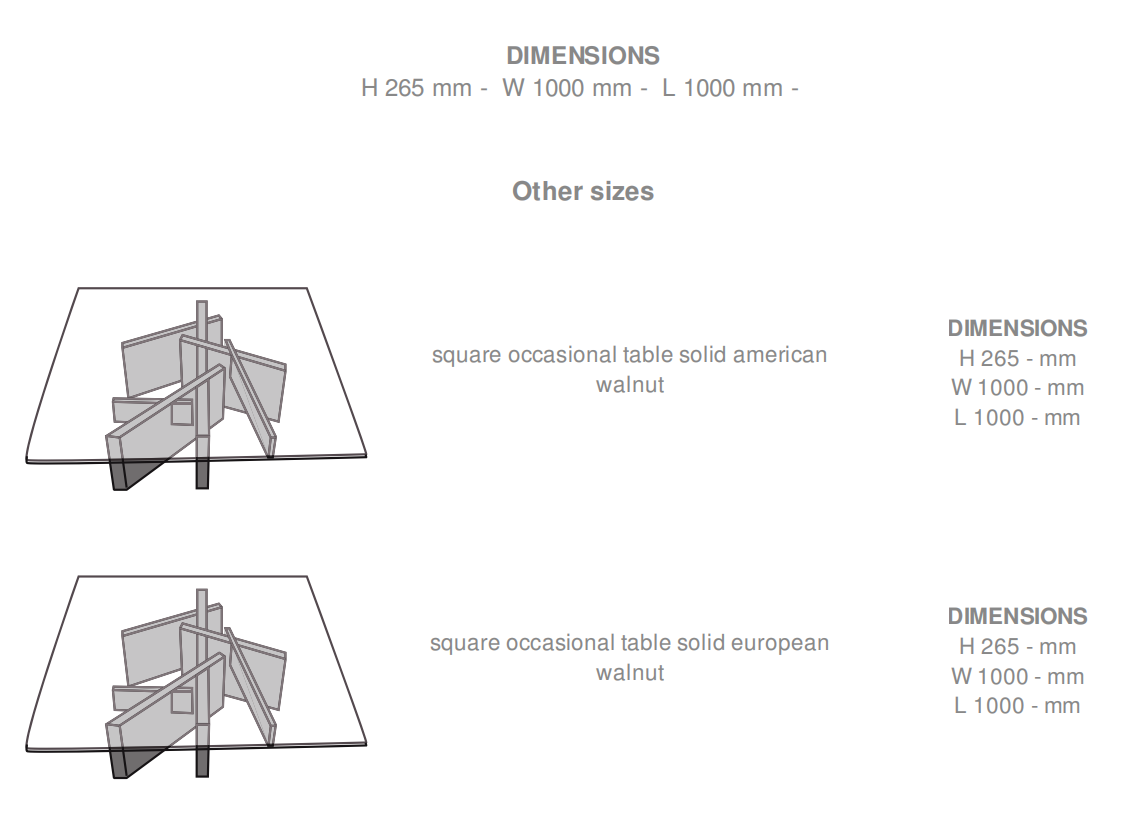 DIMENSIONS
H 265 mm - W 1000 mm - L 1000 mm -

Other sizes

square occasional table solid american walnut

DIMENSIONS
H 265 - mm
W 1000 - mm
L 1000 - mm

square occasional table solid european walnut

DIMENSIONS
H 265 - mm
W 1000 - mm
L 1000 - mm