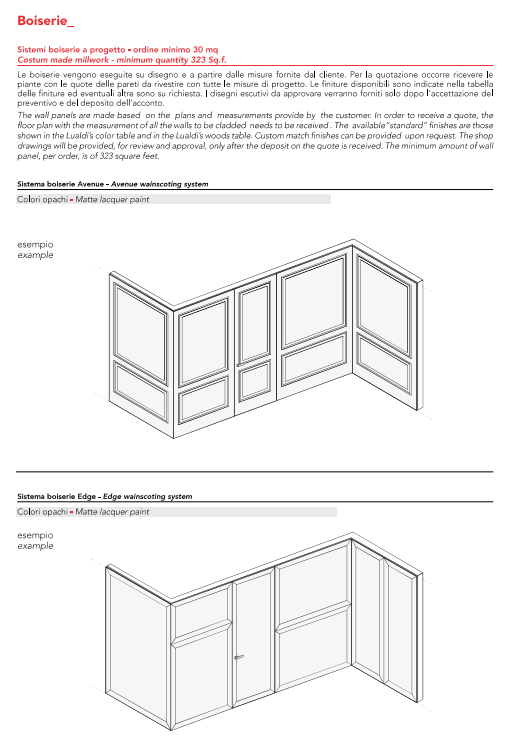 Boiserie_

Sistemi boiserie a progetto - ordine minimo 30 mq
Costum made millwork - minimum quantity 323 Sq.f.

Le boiserie vengono eseguite su disegno e a partire dalle misure fornite dal cliente. Per la quotazione occorre ricevere le piante con le quote delle pareti da rivestire con tutte le misure di progetto. Le finiture disponibili sono indicate nella tabella delle finiture ed eventuali altre sono su richiesta. I disegni escutivi da approvare verranno forniti solo dopo l'accettazione del preventivo e del deposito dell'acconto.

The wall panels are made based on the plans and measurements provide by the customer. In order to receive a quote, the floor plan with the measurement of all the walls to be cladded needs to be received . The available "standard" finishes are those shown in the Lualdi's color table and in the Lualdi's woods table. Custom match finishes can be provided upon request. The shop drawings will be provided, for review and approval, only after the deposit on the quote is received. The minimum amount of wall panel, per order, is of 323 square feet.

Sistema boiserie Avenue - Avenue wainscoting system

Colori opachi - Matte lacquer paint

esempio
example

Sistema boiserie Edge - Edge wainscoting system

Colori opachi - Matte lacquer paint

esempio
example