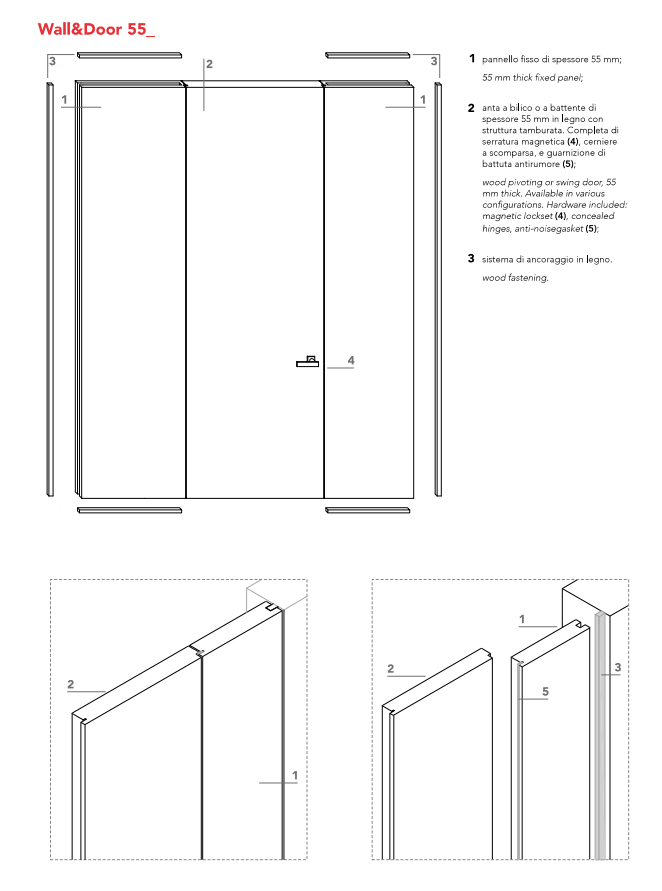 Wall&Door 55_

3

2

3

1

1

4

1 pannello fisso di spessore 55 mm;

55 mm thick fixed panel;

2 anta a bilico o a battente di spessore 55 mm in legno con struttura tamburata. Completa di serratura magnetica (4), cerniere a scomparsa, e guarnizione di battuta antirumore (5);

wood pivoting or swing door, 55 mm thick. Available in various configurations. Hardware included: magnetic lockset (4), concealed hinges, anti-noisegasket (5);

3 sistema di ancoraggio in legno.

wood fastening.

2

1

1

2

5

3