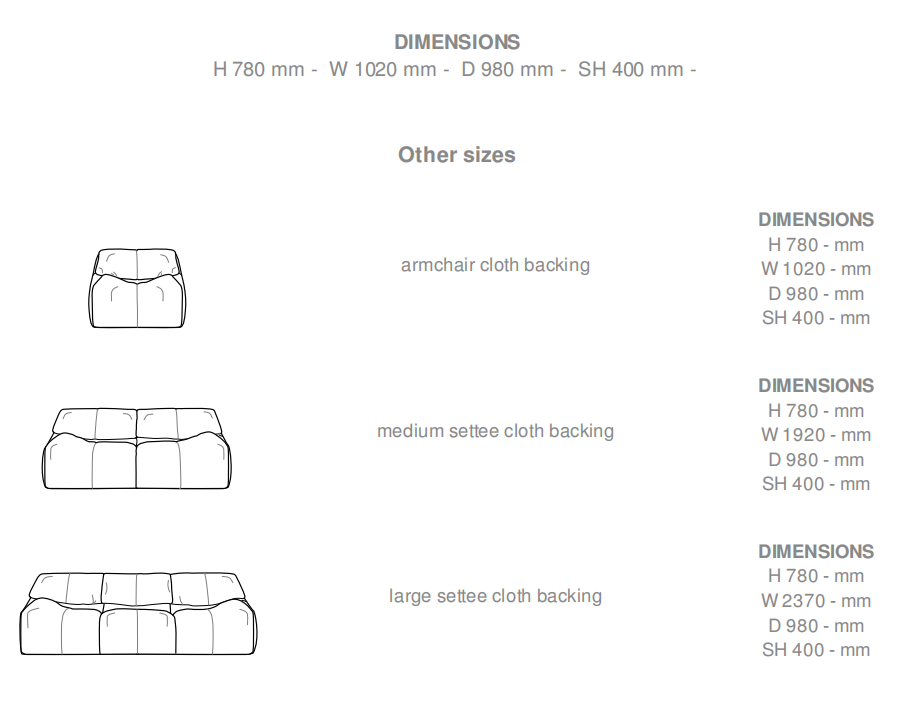 DIMENSIONS
H 780 mm - W 1020 mm - D 980 mm - SH 400 mm -

Other sizes

armchair cloth backing

DIMENSIONS
H 780 - mm
W 1020 - mm
D 980 - mm
SH 400 - mm

medium settee cloth backing

DIMENSIONS
H 780 - mm
W 1920 - mm
D 980 - mm
SH 400 - mm

large settee cloth backing

DIMENSIONS
H 780 - mm
W 2370 - mm
D 980 - mm
SH 400 - mm