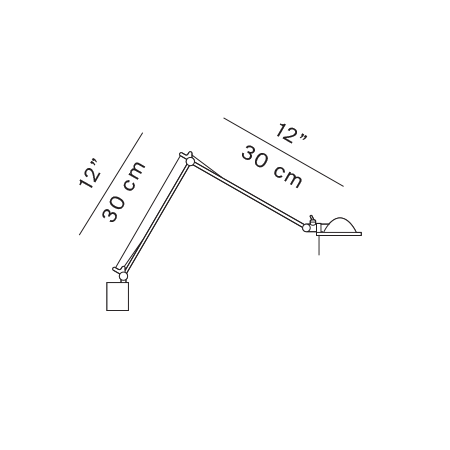 12”
30 cm

12”
30 cm