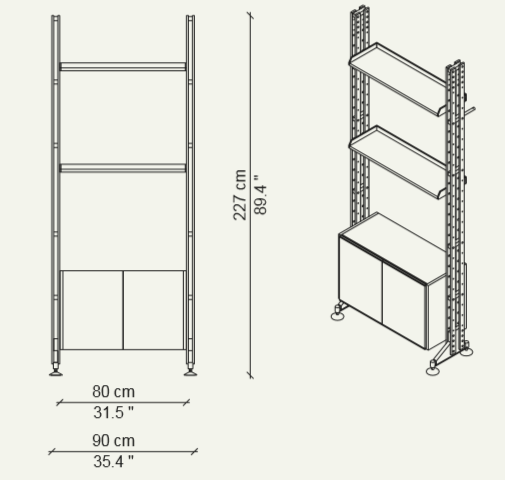 227 cm
89.4 "

80 cm
31.5 "

90 cm
35.4 "