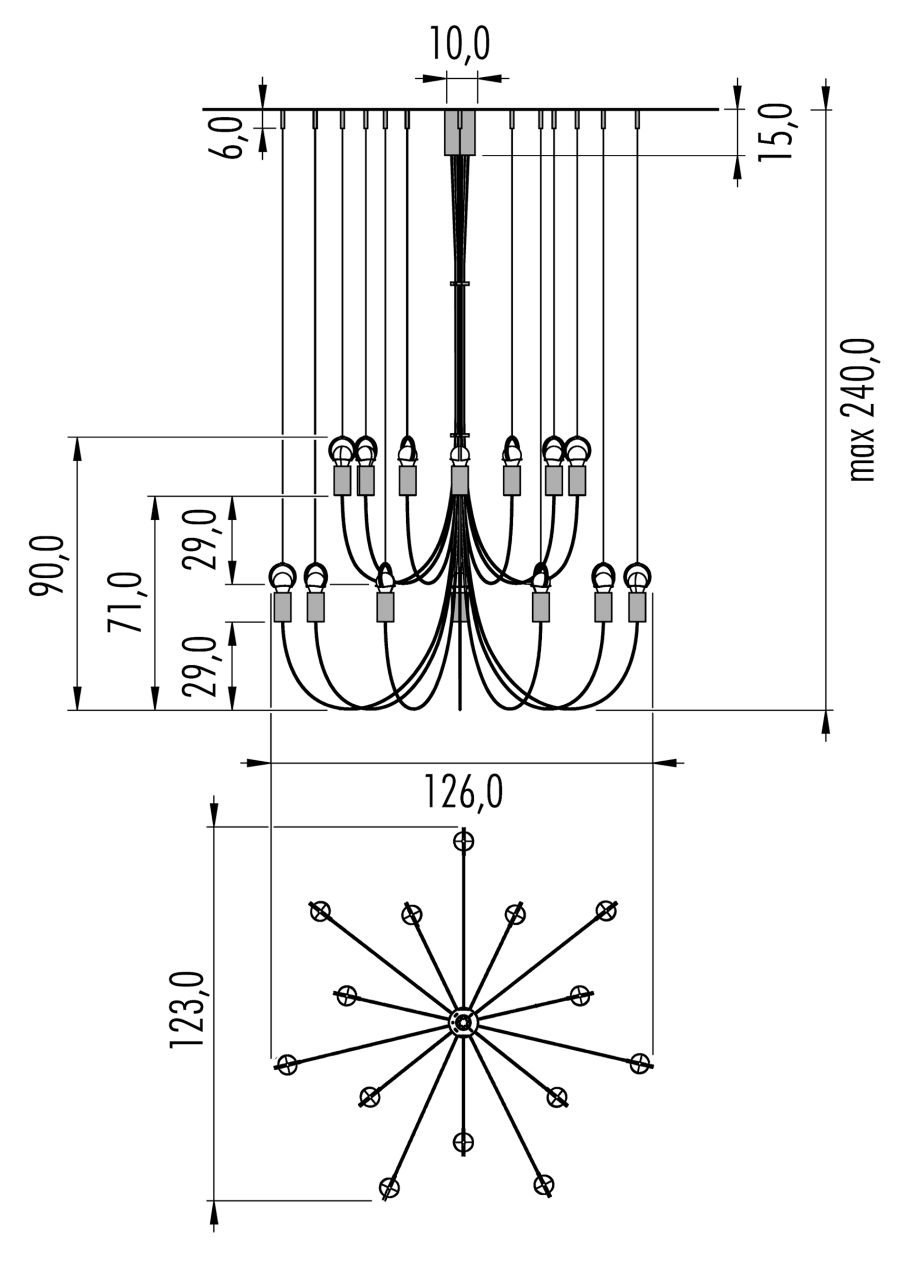 10,0
6,0
15,0
max 240,0
90,0
71,0
29,0
29,0
126,0
123,0