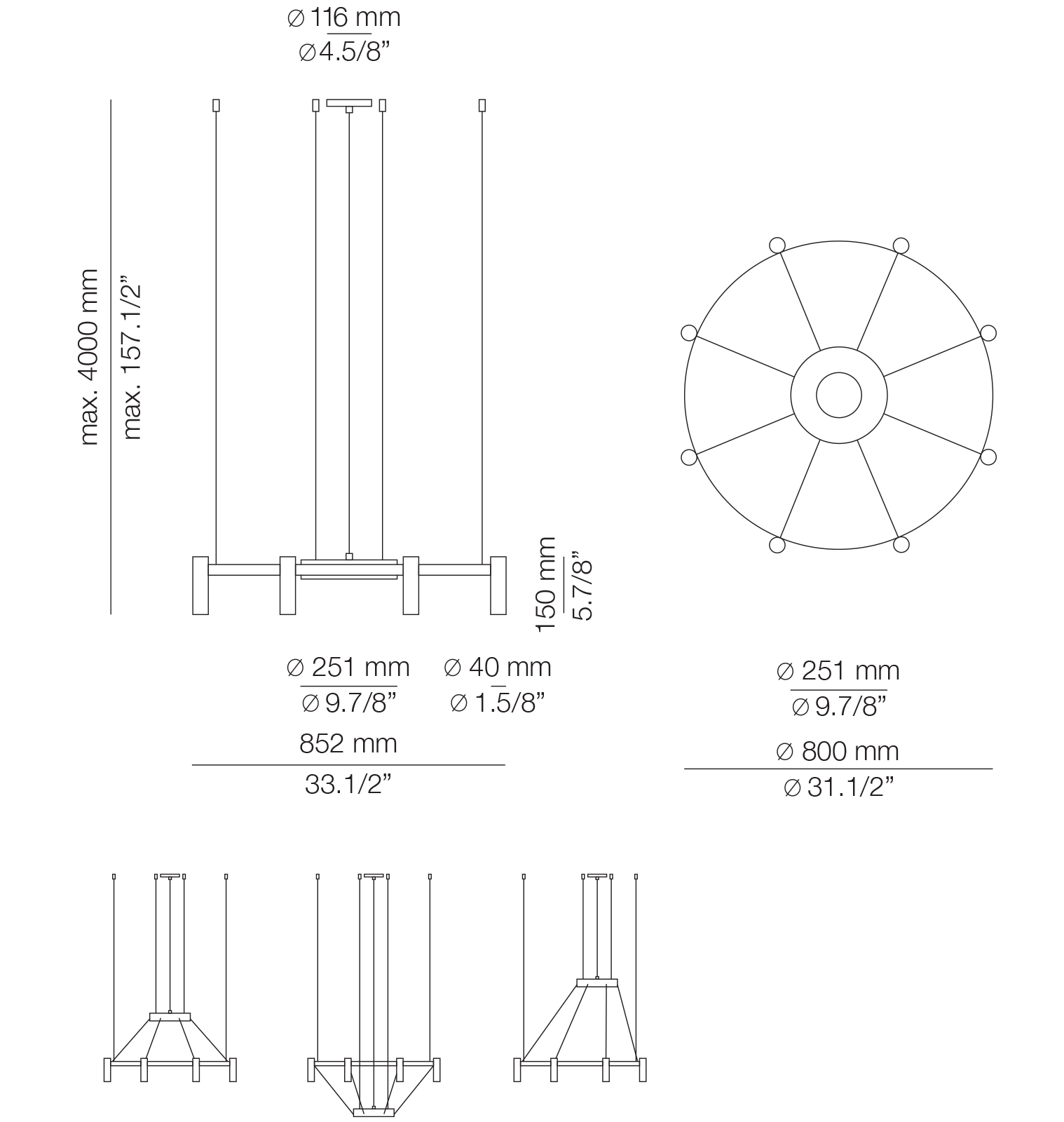 ∅ 116 mm
∅ 4.5/8”

max. 4000 mm
max. 157.1/2”

150 mm
5.7/8”

∅ 251 mm
∅ 9.7/8”

∅ 40 mm
∅ 1.5/8”

852 mm
33.1/2”

∅ 251 mm
∅ 9.7/8”

∅ 800 mm
∅ 31.1/2”